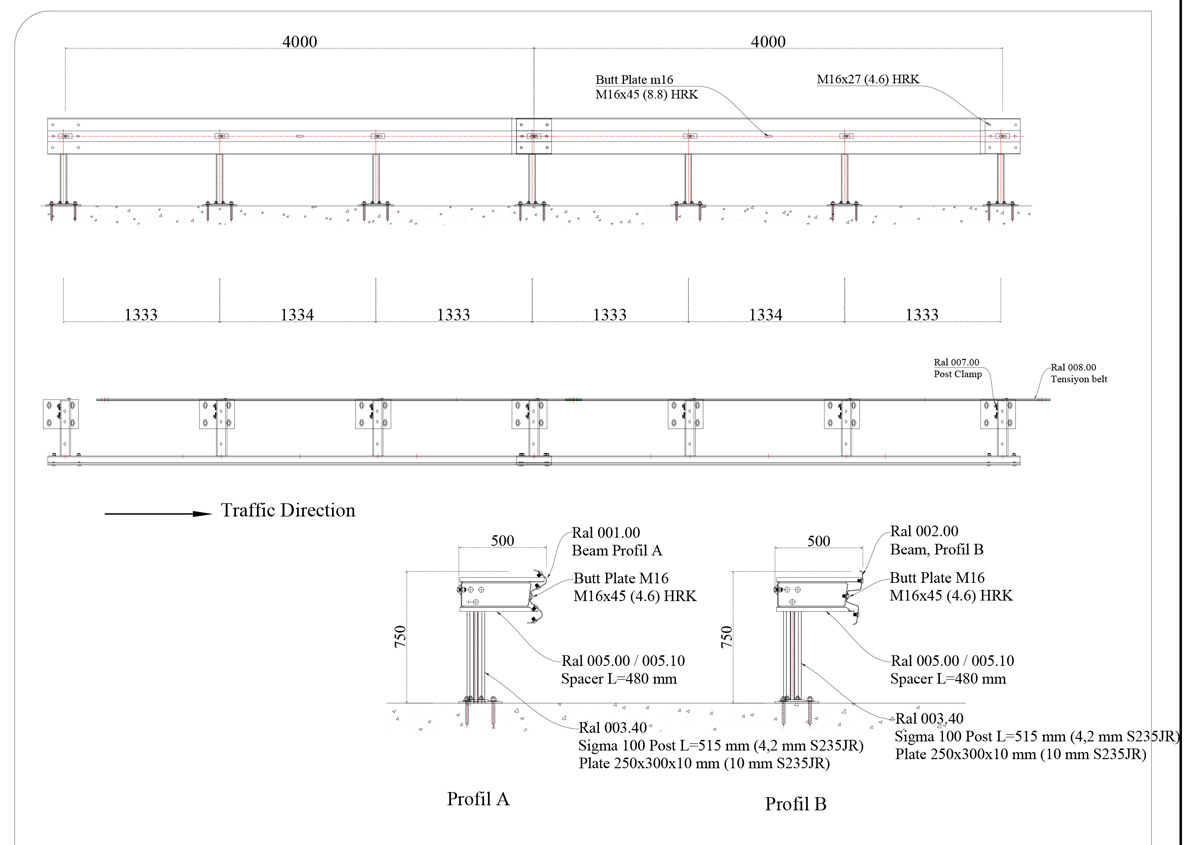 4000

4000

Butt Plate m16
M16x45 (8.8) HRK

M16x27 (4.6) HRK

1333 1334 1333 1333 1334 1333

Ral 007.00
Post Clamp

Ral 008.00
Tensiyon belt

Traffic Direction

500

Ral 001.00
Beam Profil A

Butt Plate M16
M16x45 (4.6) HRK

750

Ral 005.00 / 005.10
Spacer L=480 mm

Ral 003.40
Sigma 100 Post L=515 mm (4,2 mm S235JR)
Plate 250x300x10 mm (10 mm S235JR)

Profil A

500

Ral 002.00
Beam, Profil B

Butt Plate M16
M16x45 (4.6) HRK

750

Ral 005.00 / 005.10
Spacer L=480 mm

Ral 003.40
Sigma 100 Post L=515 mm (4,2 mm S235JR)
Plate 250x300x10 mm (10 mm S235JR)

Profil B